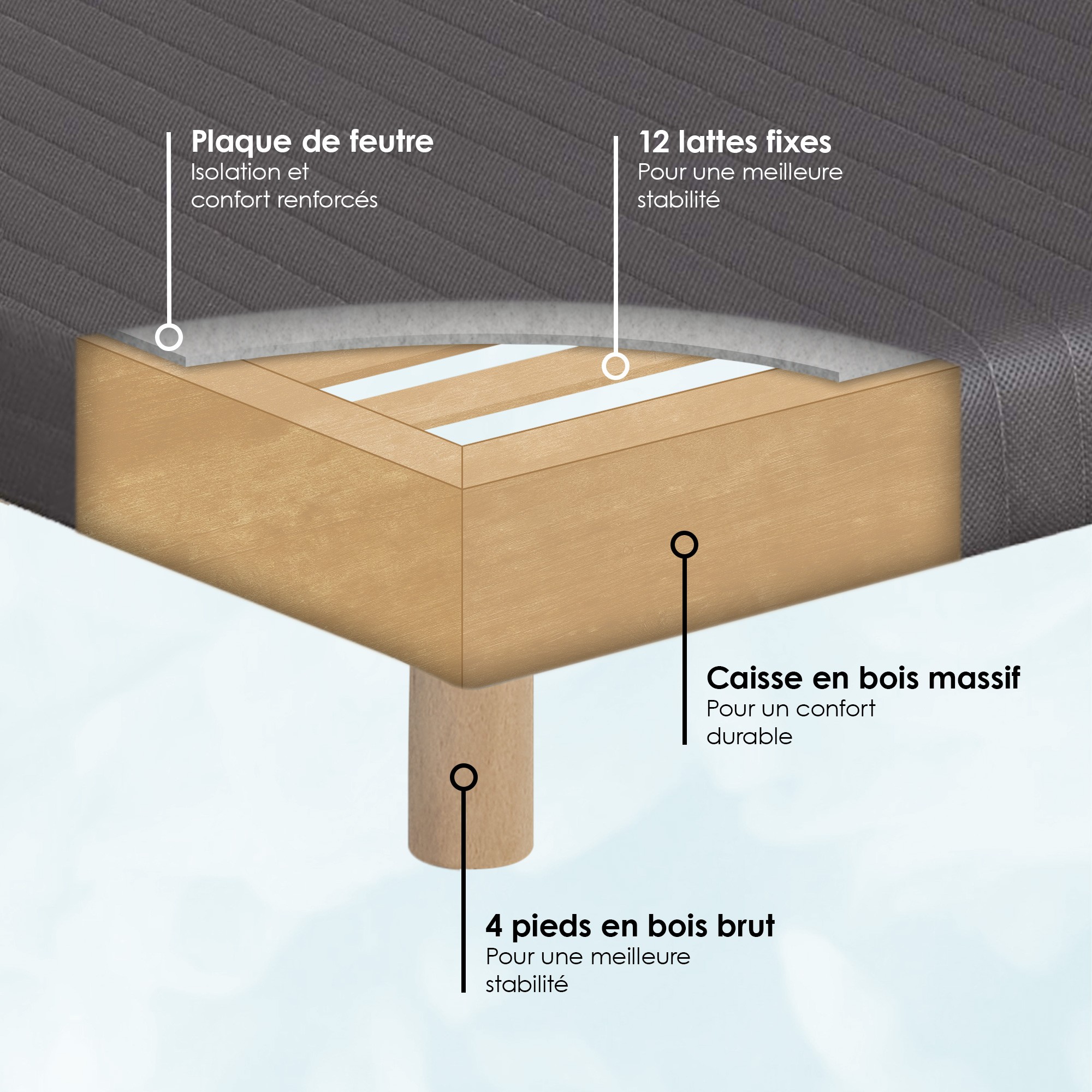 Plaque de feutre
Isolation et confort renforcés

12 lattes fixes
Pour une meilleure stabilité

Caisse en bois massif
Pour un confort durable

4 pieds en bois brut
Pour une meilleure stabilité