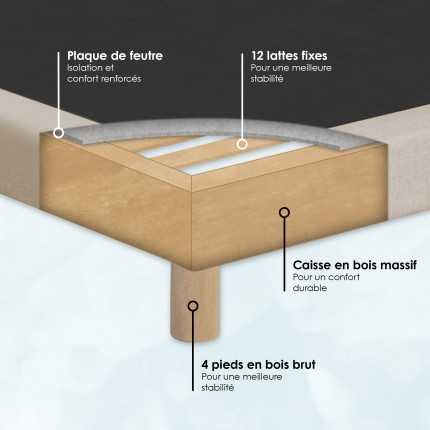 Plaque de feutre
Isolation et confort renforcés

12 lattes fixes
Pour une meilleure stabilité

Caisse en bois massif
Pour un confort durable

4 pieds en bois brut
Pour une meilleure stabilité