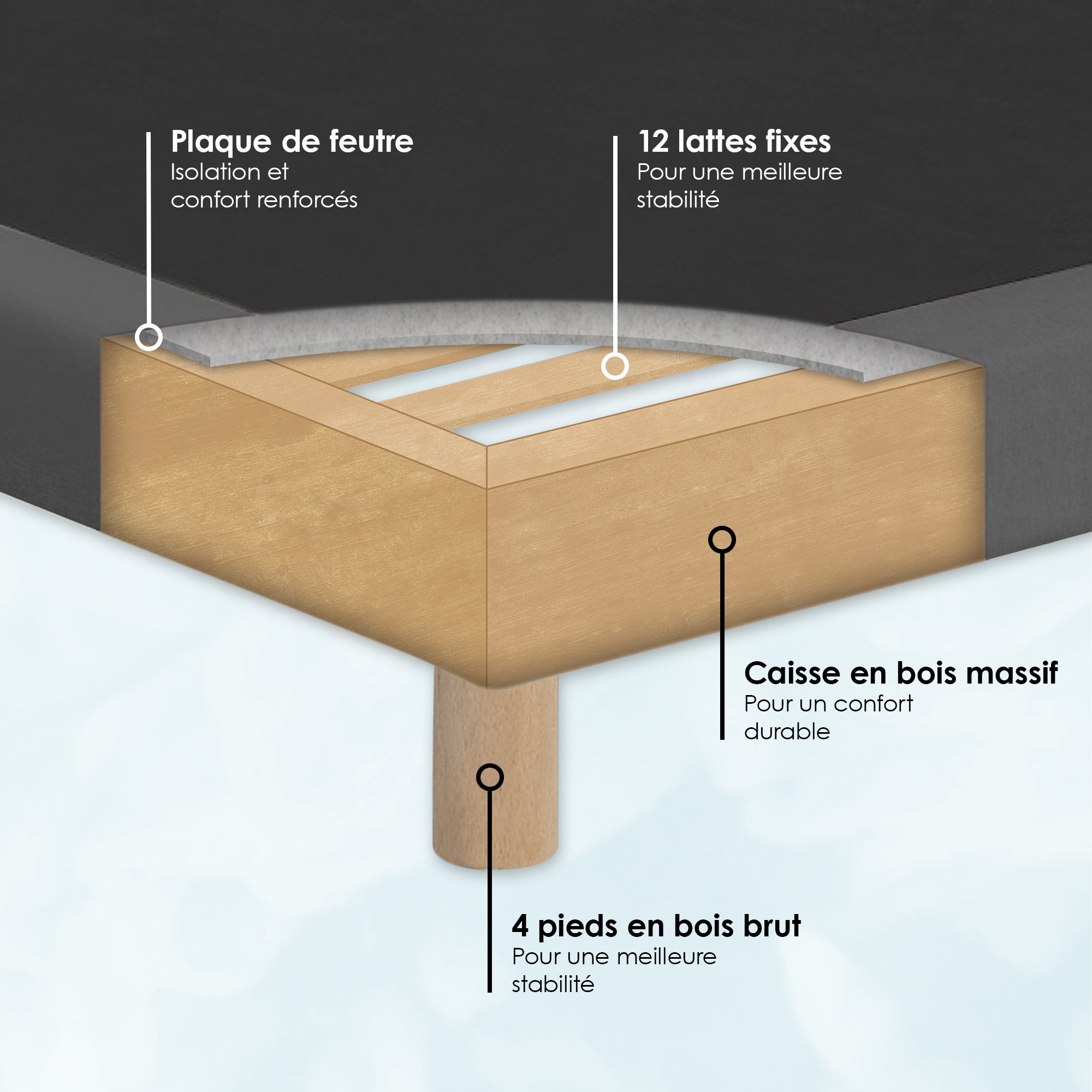 Plaque de feutre
Isolation et confort renforcés

12 lattes fixes
Pour une meilleure stabilité

Caisse en bois massif
Pour un confort durable

4 pieds en bois brut
Pour une meilleure stabilité