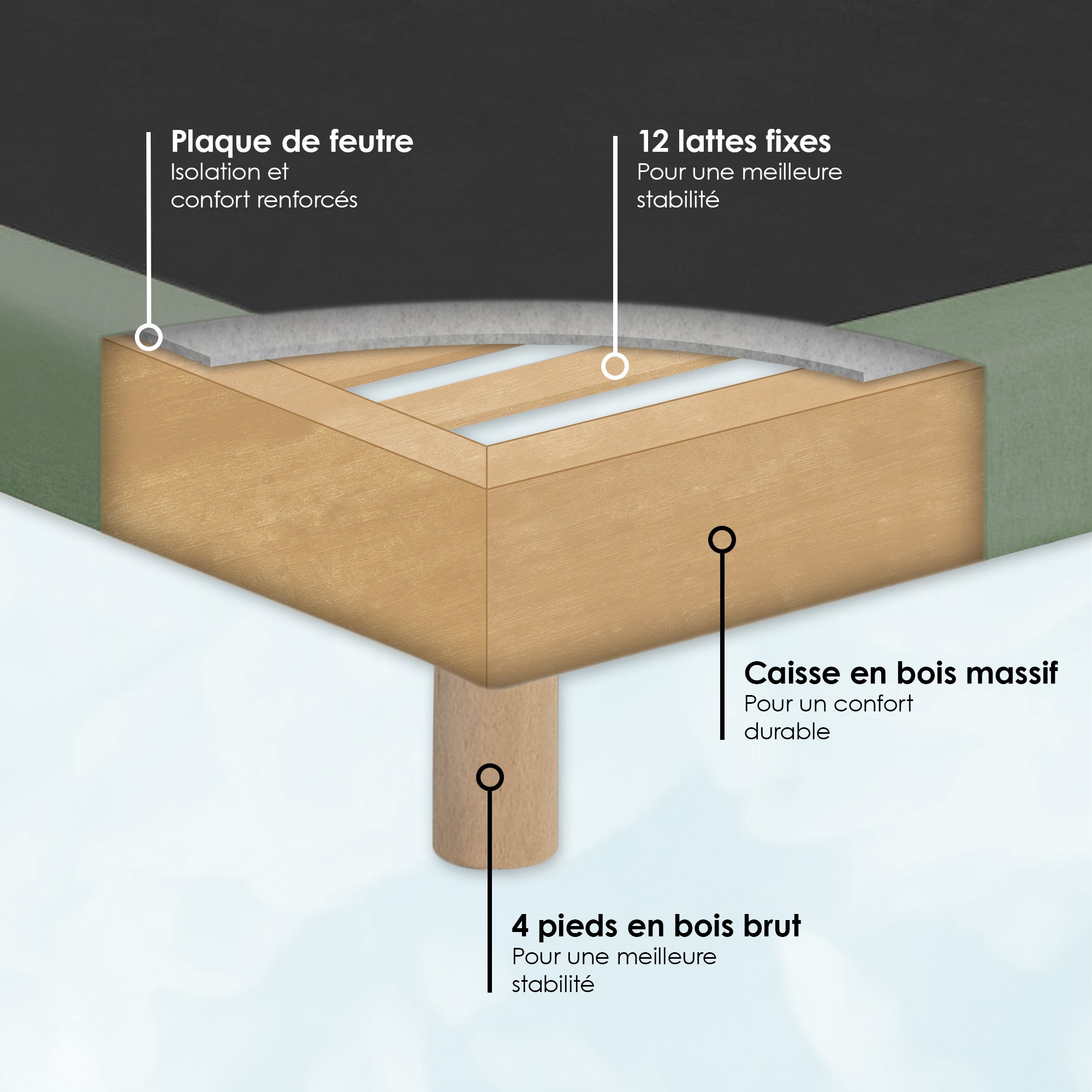 Plaque de feutre
Isolation et confort renforcés

12 lattes fixes
Pour une meilleure stabilité

Caisse en bois massif
Pour un confort durable

4 pieds en bois brut
Pour une meilleure stabilité