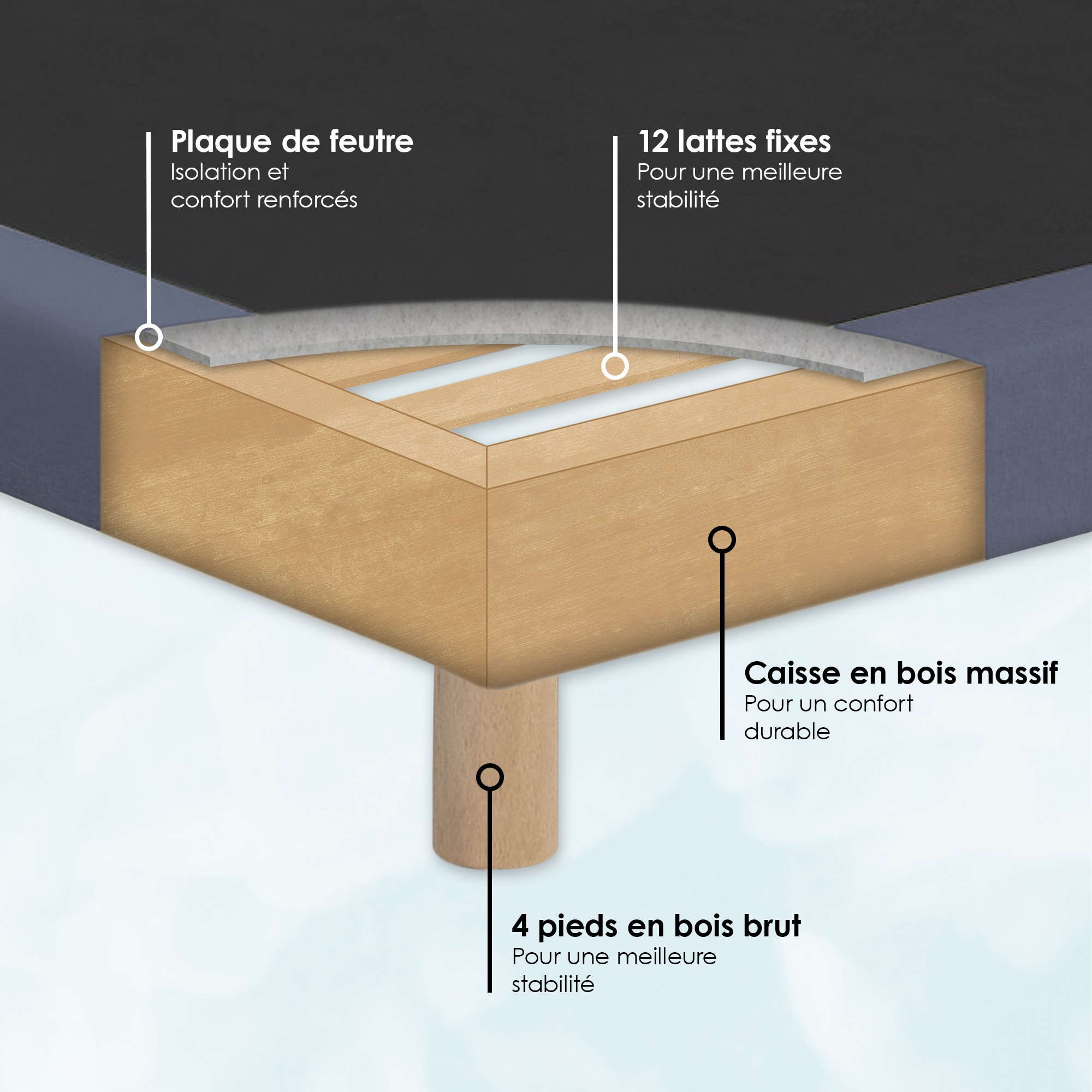 Plaque de feutre
Isolation et confort renforcés

12 lattes fixes
Pour une meilleure stabilité

Caisse en bois massif
Pour un confort durable

4 pieds en bois brut
Pour une meilleure stabilité