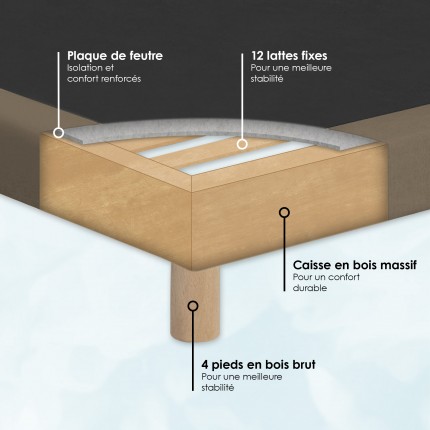 Plaque de feutre
Isolation et confort renforcés

12 lattes fixes
Pour une meilleure stabilité

Caisse en bois massif
Pour un confort durable

4 pieds en bois brut
Pour une meilleure stabilité